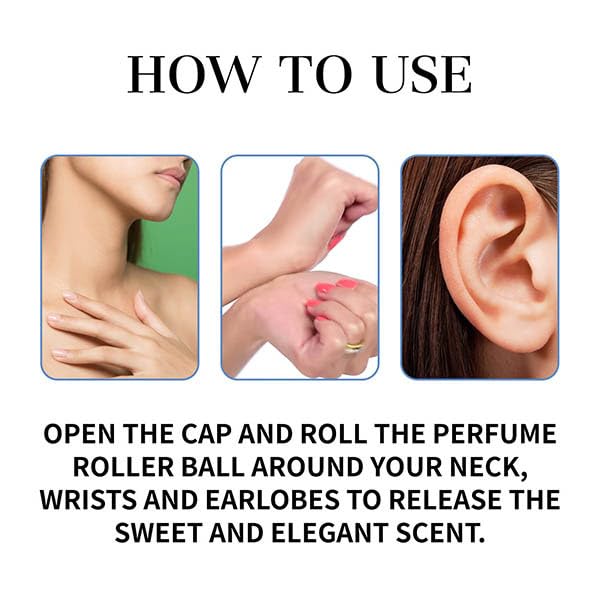 HOW TO USE

OPEN THE CAP AND ROLL THE PERFUME ROLLER BALL AROUND YOUR NECK, WRISTS AND EARLOBES TO RELEASE THE SWEET AND ELEGANT SCENT.