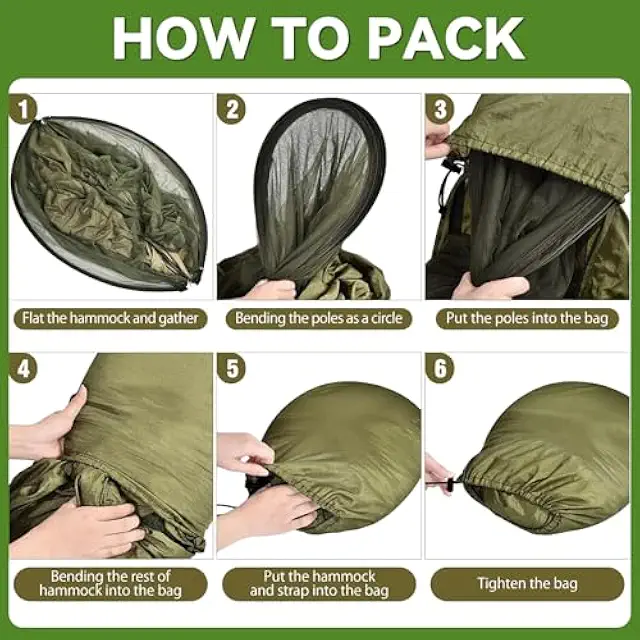 HOW TO PACK

1
Flat the hammock and gather

2
Bending the poles as a circle

3
Put the poles into the bag

4
Bending the rest of hammock into the bag

5
Put the hammock and strap into the bag

6
Tighten the bag