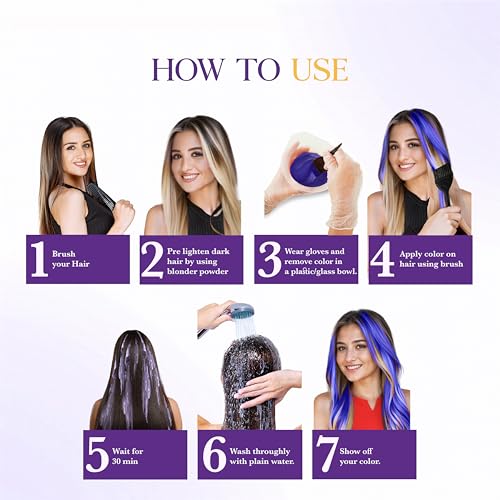 HOW TO USE

1 Brush your Hair

2 Pre lighten dark hair by using blonder powder

3 Wear gloves and remove color in a plastic/glass bowl.

4 Apply color on hair using brush

5 Wait for 30 min

6 Wash throughly with plain water.

7 Show off your color.