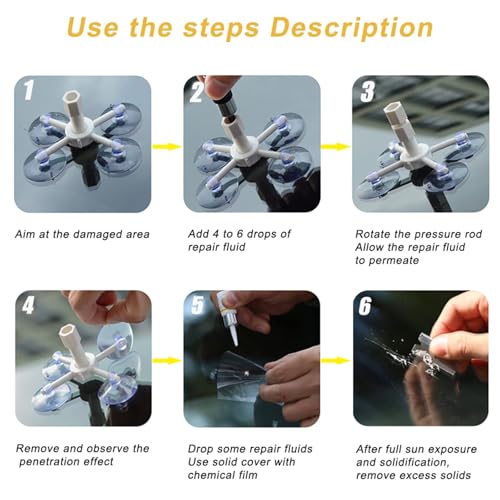 Use the steps Description

1

Aim at the damaged area

2

Add 4 to 6 drops of repair fluid

3

Rotate the pressure rod
Allow the repair fluid to permeate

4

Remove and observe the penetration effect

5

Drop some repair fluids
Use solid cover with chemical film

6

After full sun exposure and solidification, remove excess solids