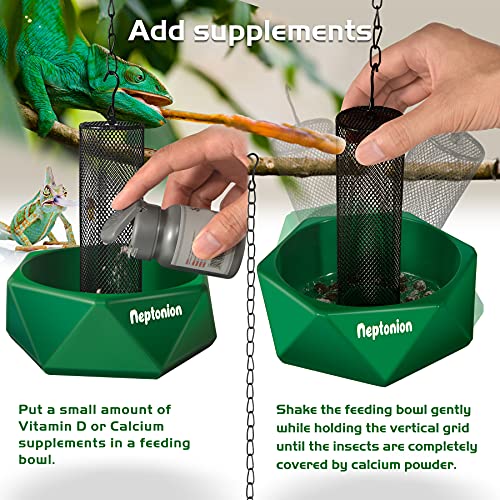 Add supplements

Neptonion

Neptonion

Put a small amount of Vitamin D or Calcium supplements in a feeding bowl.

Shake the feeding bowl gently while holding the vertical grid until the insects are completely covered by calcium powder.