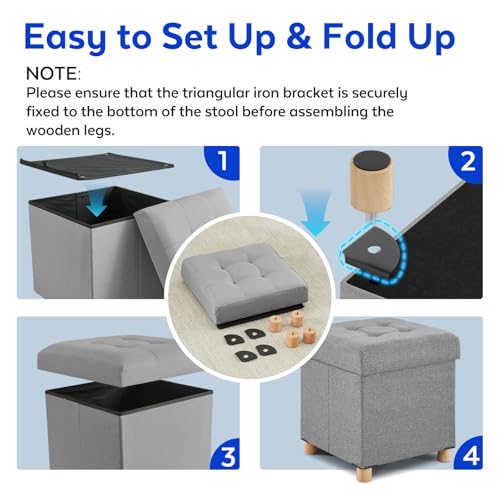 Easy to Set Up & Fold Up

NOTE:
Please ensure that the triangular iron bracket is securely fixed to the bottom of the stool before assembling the wooden legs.

1

2

3

4