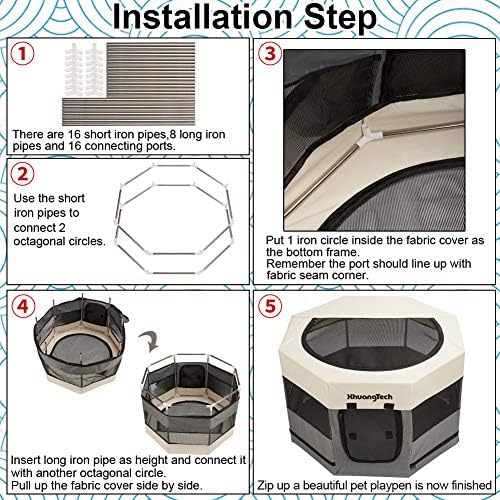 Installation Step

1

There are 16 short iron pipes,8 long iron pipes and 16 connecting ports.

2

Use the short iron pipes to connect 2 octagonal circles.

3

Put 1 iron circle inside the fabric cover as the bottom frame.
Remember the port should line up with fabric seam corner.

4

Insert long iron pipe as height and connect it with another octagonal circle.
Pull up the fabric cover side by side.

5

XhuangTech

Zip up a beautiful pet playpen is now finished