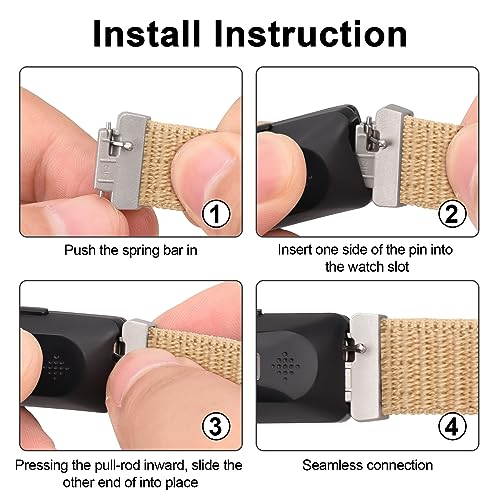 Install Instruction

1
Push the spring bar in

2
Insert one side of the pin into the watch slot

3
Pressing the pull-rod inward, slide the other end of into place

4
Seamless connection