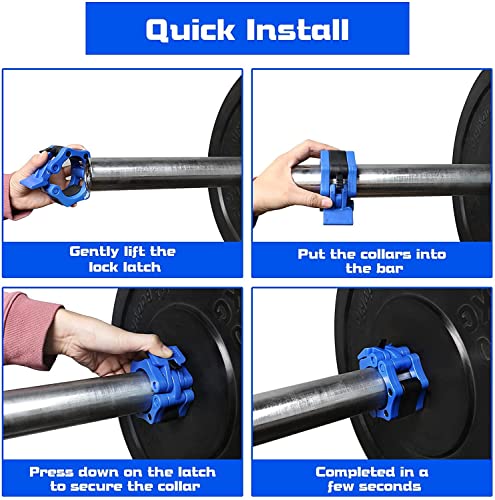 Quick Install

Gently lift the lock latch

Put the collars into the bar

Press down on the latch to secure the collar

Completed in a few seconds