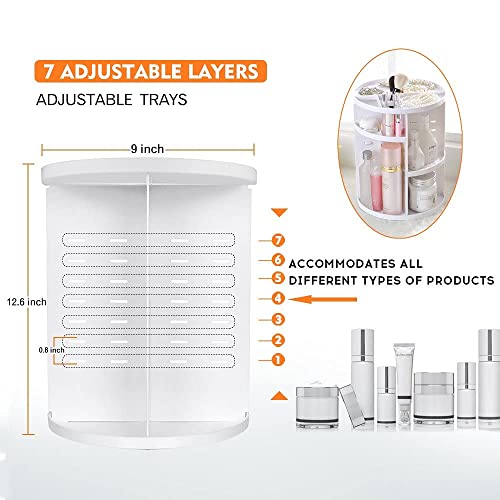 7 ADJUSTABLE LAYERS

ADJUSTABLE TRAYS

9 inch

12.6 inch

0.8 inch

7
6
5
4
3
2
1

ACCOMMODATES ALL DIFFERENT TYPES OF PRODUCTS