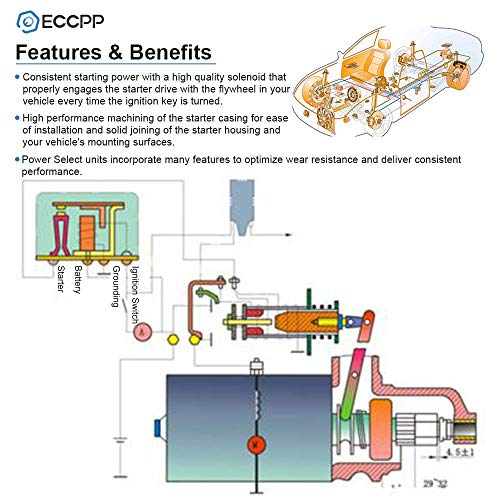 ECCPP

Features & Benefits

• Consistent starting power with a high quality solenoid that properly engages the starter drive with the flywheel in your vehicle every time the ignition key is turned.

• High performance machining of the starter casing for ease of installation and solid joining of the starter housing and your vehicle's mounting surfaces.

• Power Select units incorporate many features to optimize wear resistance and deliver consistent performance.

Starter
Battery
Grounding
Ignition Switch
A
M
4.5±1
29~32