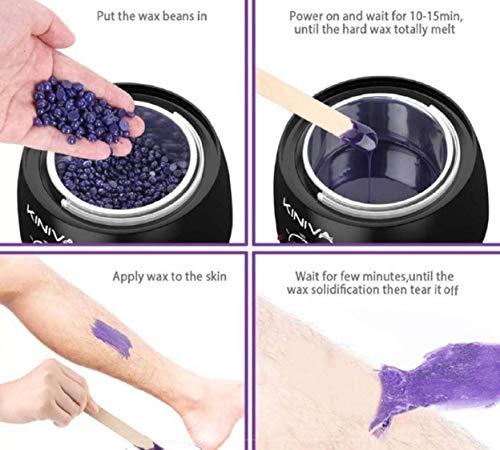 Put the wax beans in

KINIVA

Power on and wait for 10-15min, until the hard wax totally melt

KINIVA

Apply wax to the skin

Wait for few minutes,until the wax solidification then tear it off