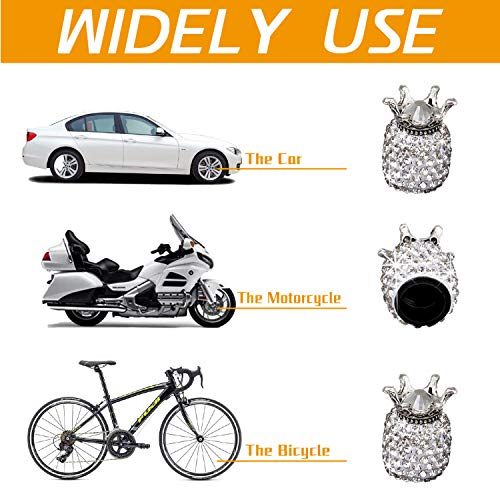 WIDELY USE

The Car

The Motorcycle

FUJI

The Bicycle