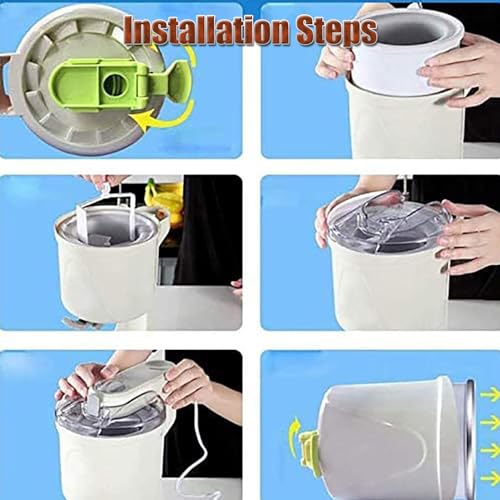 Installation Steps