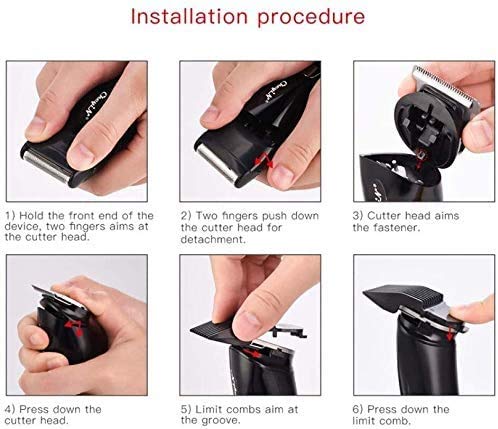 Installation procedure

1) Hold the front end of the device, two fingers aims at the cutter head.

2) Two fingers push down the cutter head for detachment.

3) Cutter head aims the fastener.

4) Press down the cutter head.

5) Limit combs aim at the groove.

6) Press down the limit comb.