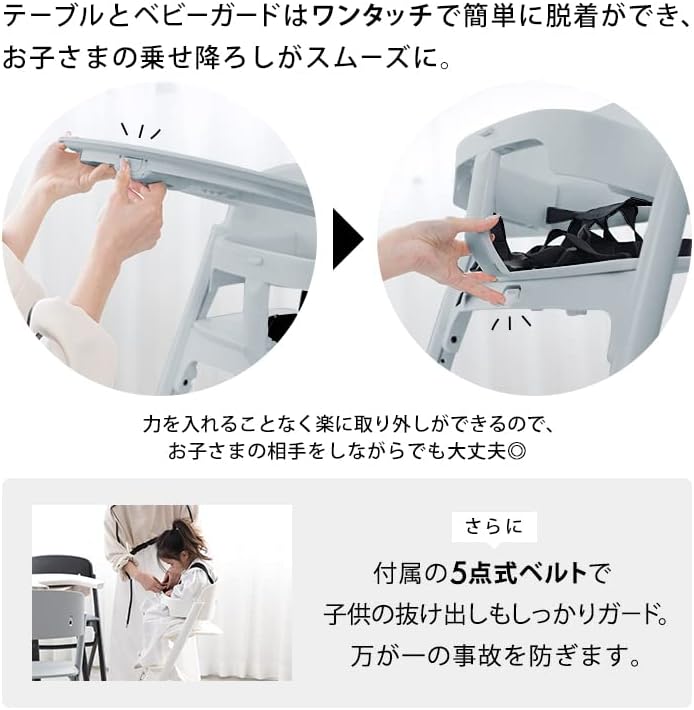 テーブルとベビーガードはワンタッチで簡単に脱着ができ、お子さまの乗せ降ろしがスムーズに。

力を入れることなく楽に取り外しができるので、お子さまの相手をしながらでも大丈夫◎

さらに

付属の5点式ベルトで子供の抜け出しもしっかりガード。万が一の事故を防ぎます。