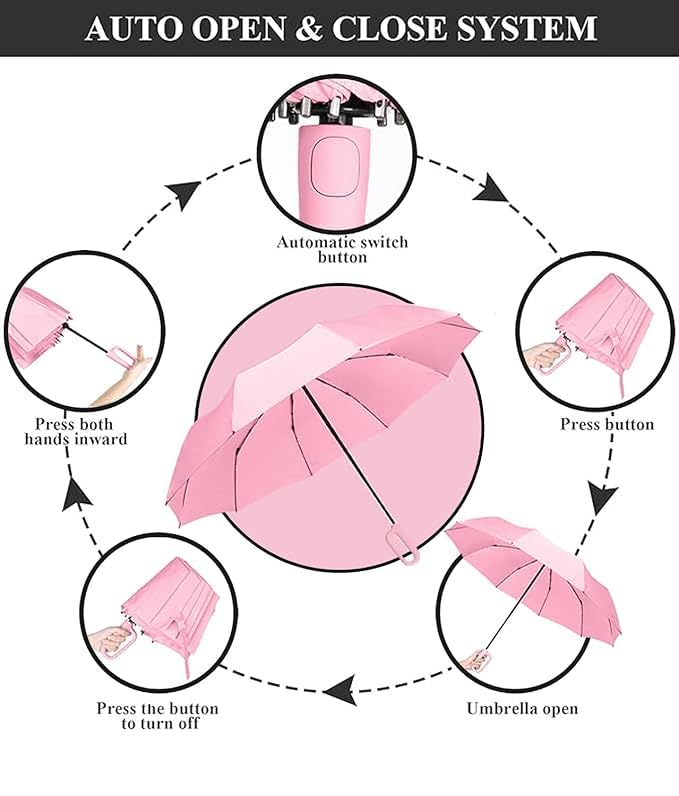 AUTO OPEN & CLOSE SYSTEM

Automatic switch button

Press button

Umbrella open

Press the button to turn off

Press both hands inward