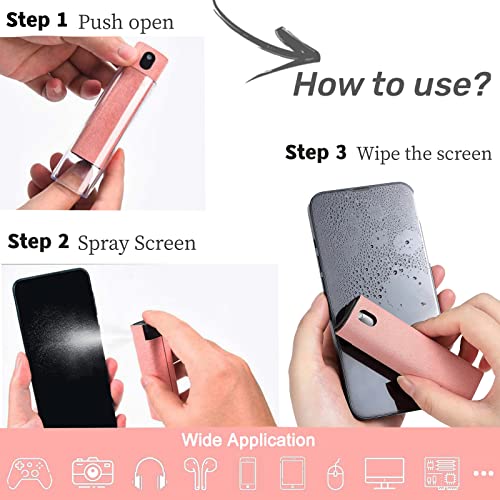 Step 1 Push open

How to use?

Step 3 Wipe the screen

Step 2 Spray Screen

Wide Application

...