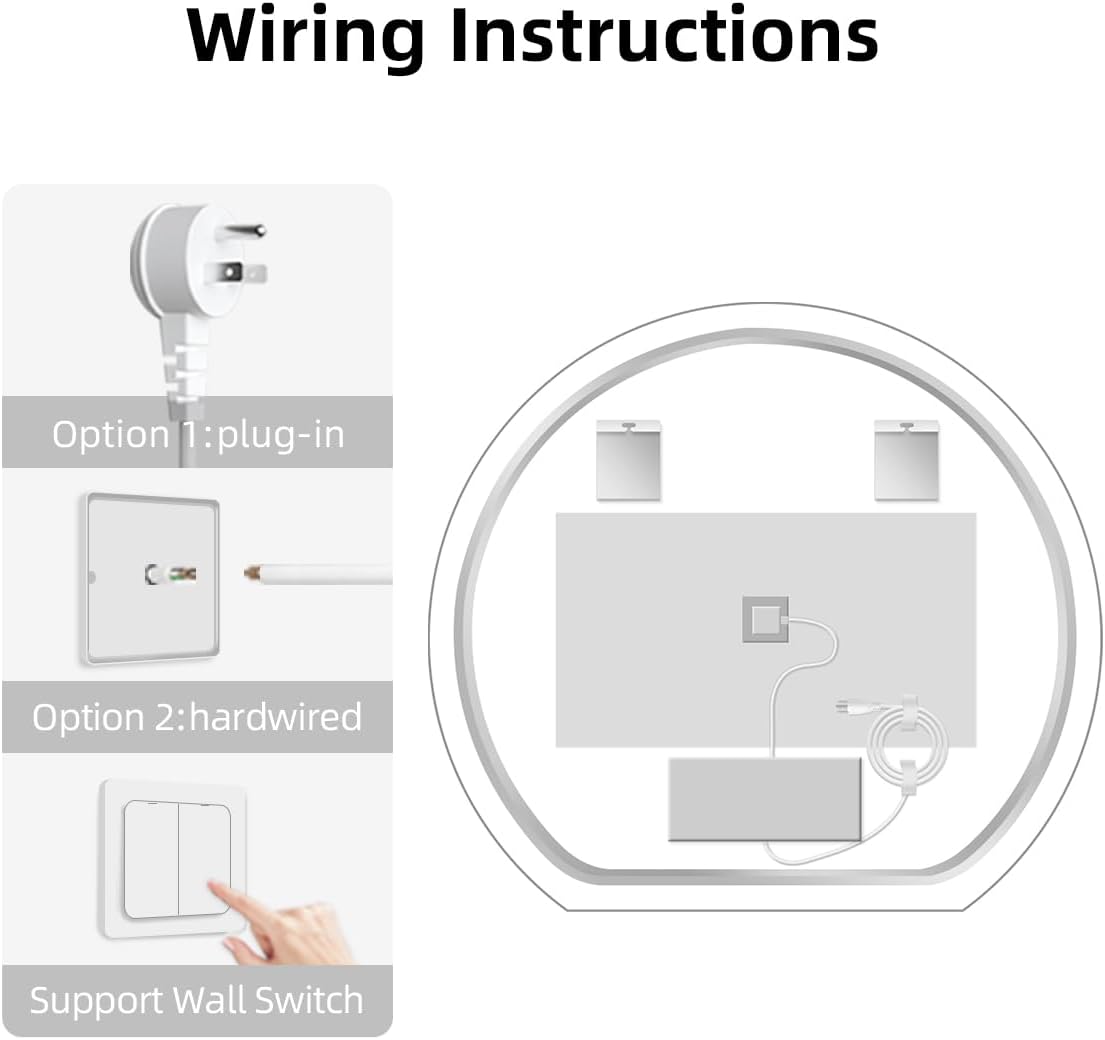 Wiring Instructions

Option 1:plug-in

Option 2:hardwired

Support Wall Switch