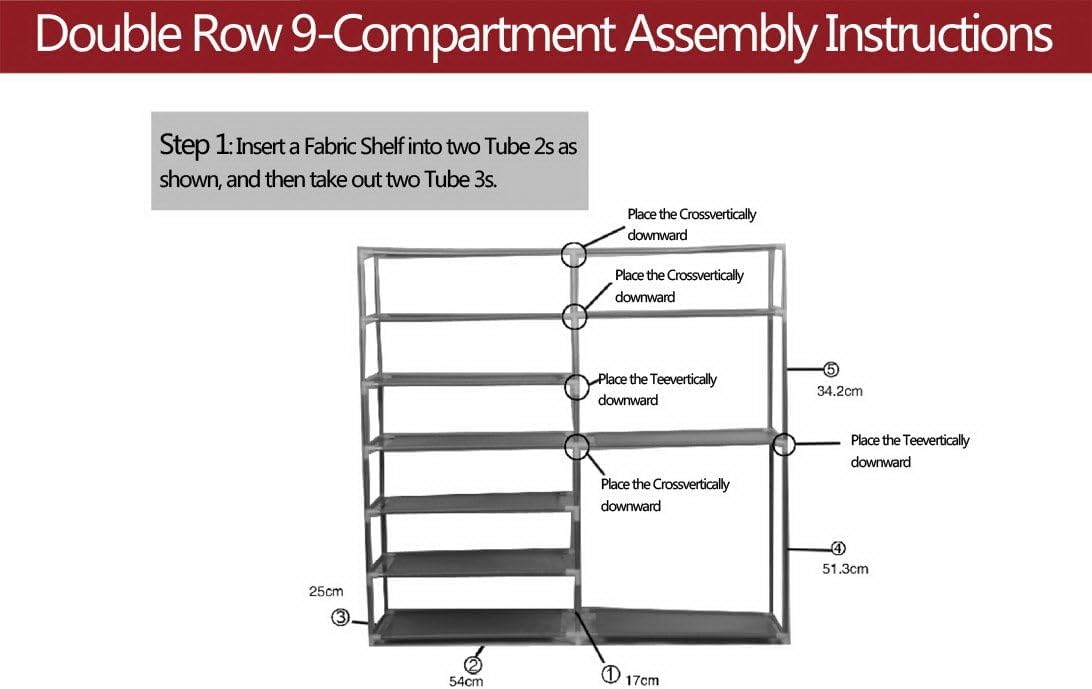 Double Row 9-Compartment Assembly Instructions

Step 1: Insert a Fabric Shelf into two Tube 2s as shown, and then take out two Tube 3s.

Place the Crossvertically downward

Place the Crossvertically downward

Place the Teevertically downward

⑤ 34.2cm

Place the Teevertically downward

Place the Crossvertically downward

④ 51.3cm

25cm

③

② 54cm

① 17cm