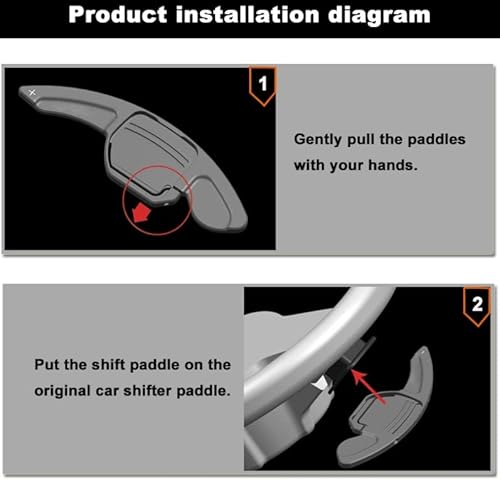 Product installation diagram

1

Gently pull the paddles with your hands.

2

Put the shift paddle on the original car shifter paddle.