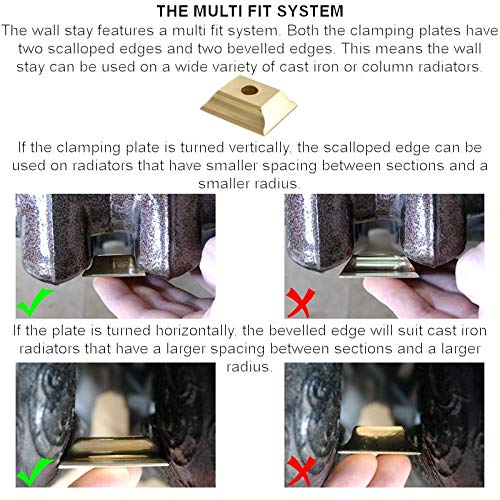 THE MULTI FIT SYSTEM

The wall stay features a multi fit system. Both the clamping plates have two scalloped edges and two bevelled edges. This means the wall stay can be used on a wide variety of cast iron or column radiators.

If the clamping plate is turned vertically, the scalloped edge can be used on radiators that have smaller spacing between sections and a smaller radius.

If the plate is turned horizontally, the bevelled edge will suit cast iron radiators that have a larger spacing between sections and a larger radius.