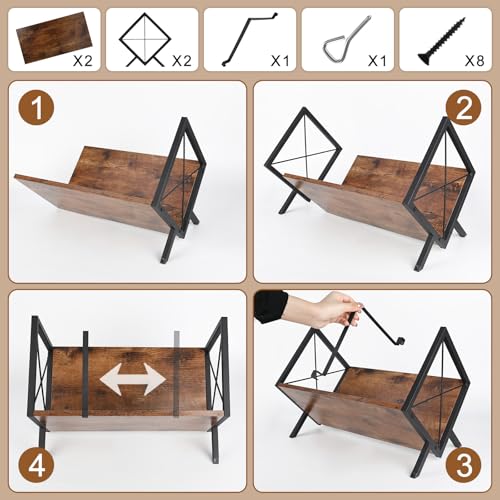 X2 X2 X1 X1 X8

1

2

4

3