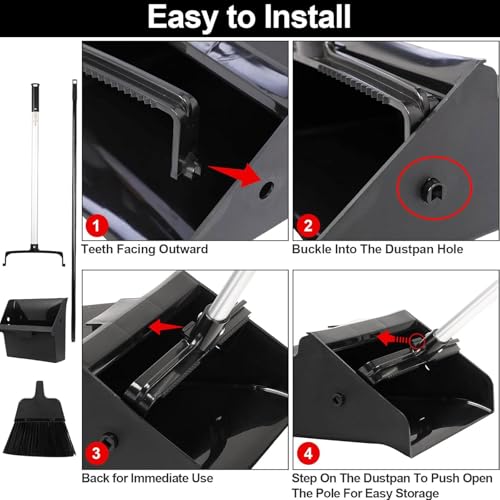 Easy to Install

1
Teeth Facing Outward

2
Buckle Into The Dustpan Hole

3
Back for Immediate Use

4
Step On The Dustpan To Push Open The Pole For Easy Storage