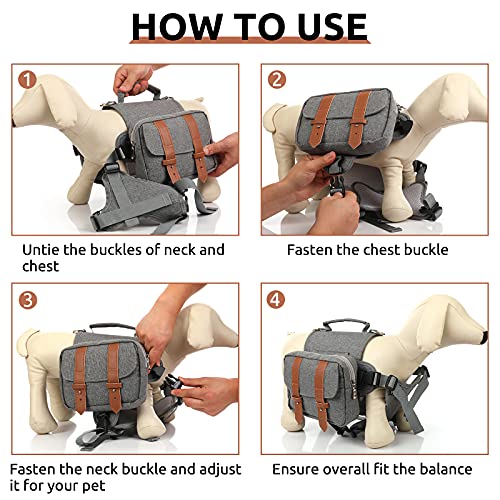 HOW TO USE

1

Untie the buckles of neck and chest

2

Fasten the chest buckle

3

Fasten the neck buckle and adjust it for your pet

4

Ensure overall fit the balance