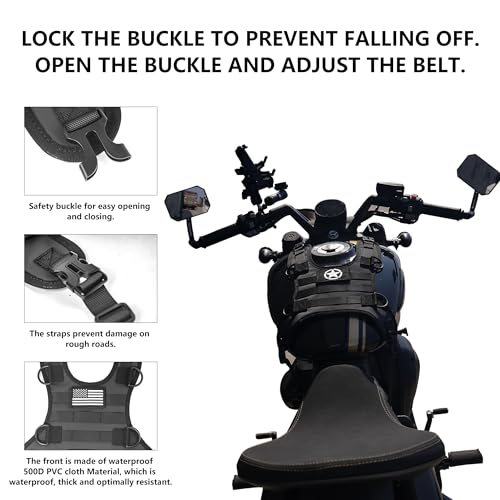 LOCK THE BUCKLE TO PREVENT FALLING OFF.
OPEN THE BUCKLE AND ADJUST THE BELT.

Safety buckle for easy opening and closing.

The straps prevent damage on rough roads.

The front is made of waterproof 500D PVC cloth Material, which is waterproof, thick and optimally resistant.