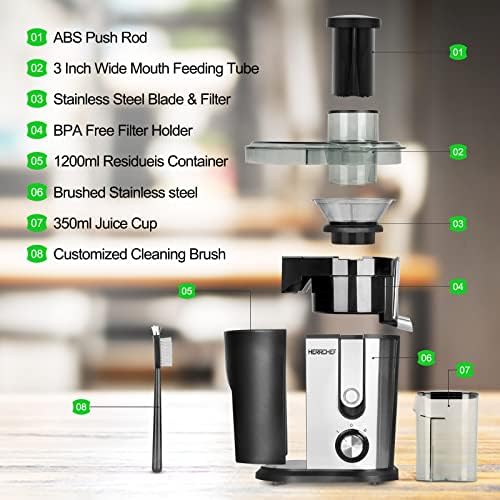 01 ABS Push Rod
02 3 Inch Wide Mouth Feeding Tube
03 Stainless Steel Blade & Filter
04 BPA Free Filter Holder
05 1200ml Residueis Container
06 Brushed Stainless steel
07 350ml Juice Cup
08 Customized Cleaning Brush

01
02
03
04
05
HERRCHEF
06
07
08