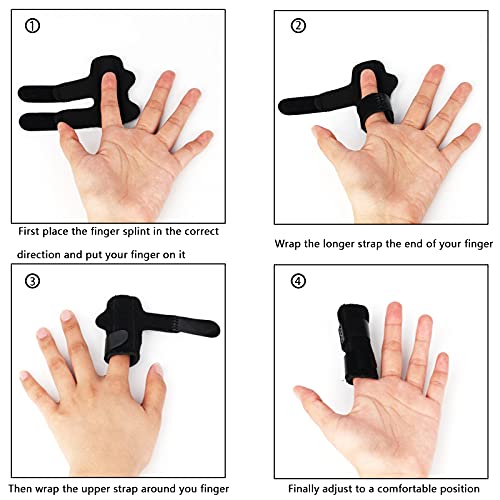 ①

First place the finger splint in the correct direction and put your finger on it

②

Wrap the longer strap the end of your finger

③

Then wrap the upper strap around you finger

④

Finally adjust to a comfortable position