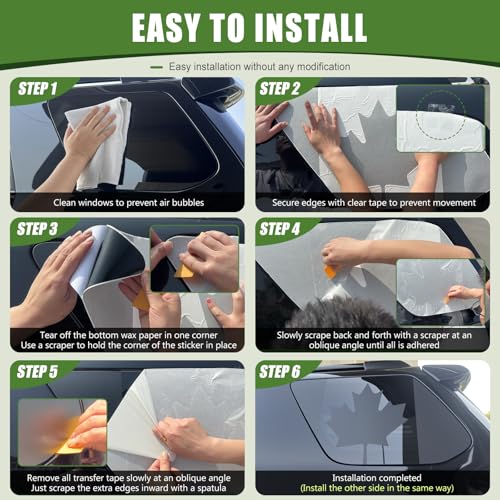 EASY TO INSTALL

- Easy installation without any modification

STEP 1

Clean windows to prevent air bubbles

STEP 2

Secure edges with clear tape to prevent movement

STEP 3

Tear off the bottom wax paper in one corner
Use a scraper to hold the corner of the sticker in place

STEP 4

Slowly scrape back and forth with a scraper at an oblique angle until all is adhered

STEP 5

Remove all transfer tape slowly at an oblique angle
Just scrape the extra edges inward with a spatula

STEP 6

Installation completed
(Install the other side in the same way)