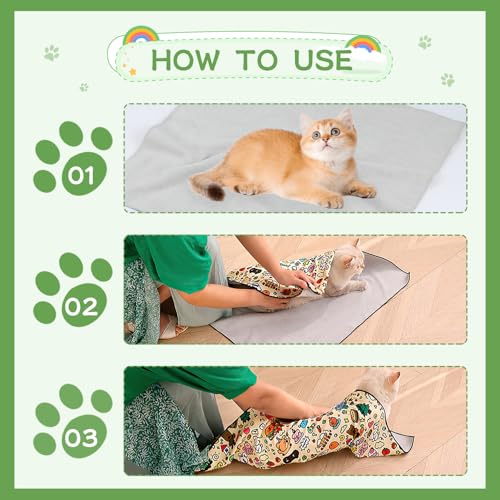 HOW TO USE

01

02

03