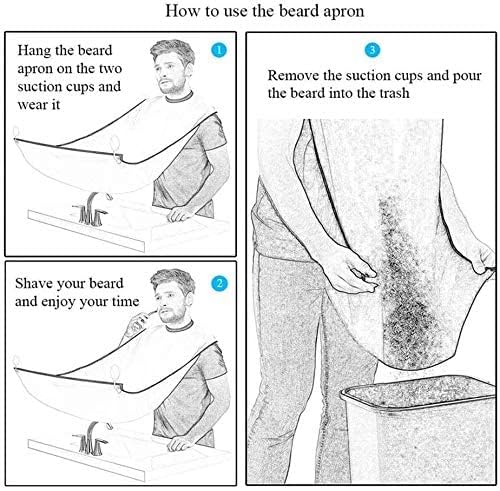 How to use the beard apron

Hang the beard apron on the two suction cups and wear it

1

Shave your beard and enjoy your time

2

3

Remove the suction cups and pour the beard into the trash