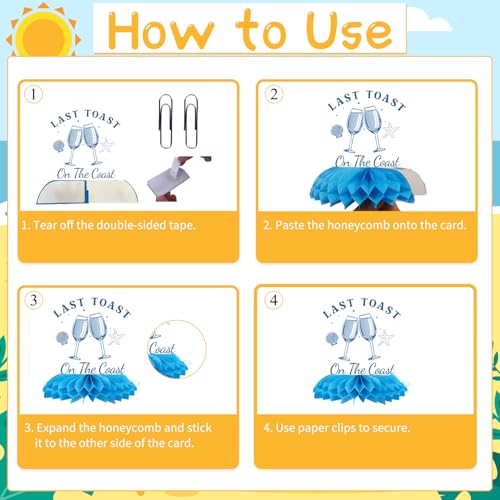 How to Use

1

LAST TOAST

On The Coast

1. Tear off the double-sided tape.

2

LAST TOAST

On The Coast

2. Paste the honeycomb onto the card.

3

LAST TOAST

On The Coast

Coast

3. Expand the honeycomb and stick it to the other side of the card.

4

LAST TOAST

On The Coast

4. Use paper clips to secure.