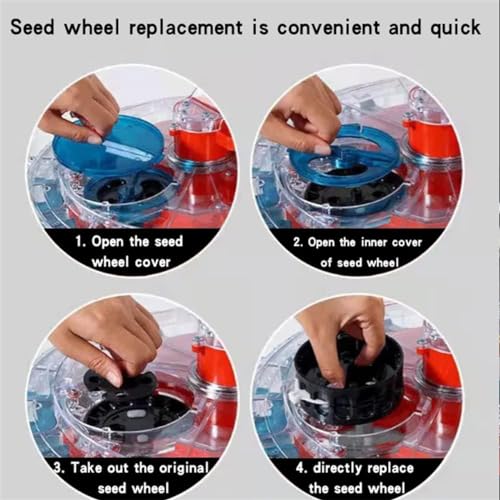 Seed wheel replacement is convenient and quick

1. Open the seed wheel cover

2. Open the inner cover of seed wheel

3. Take out the original seed wheel

4. directly replace the seed wheel