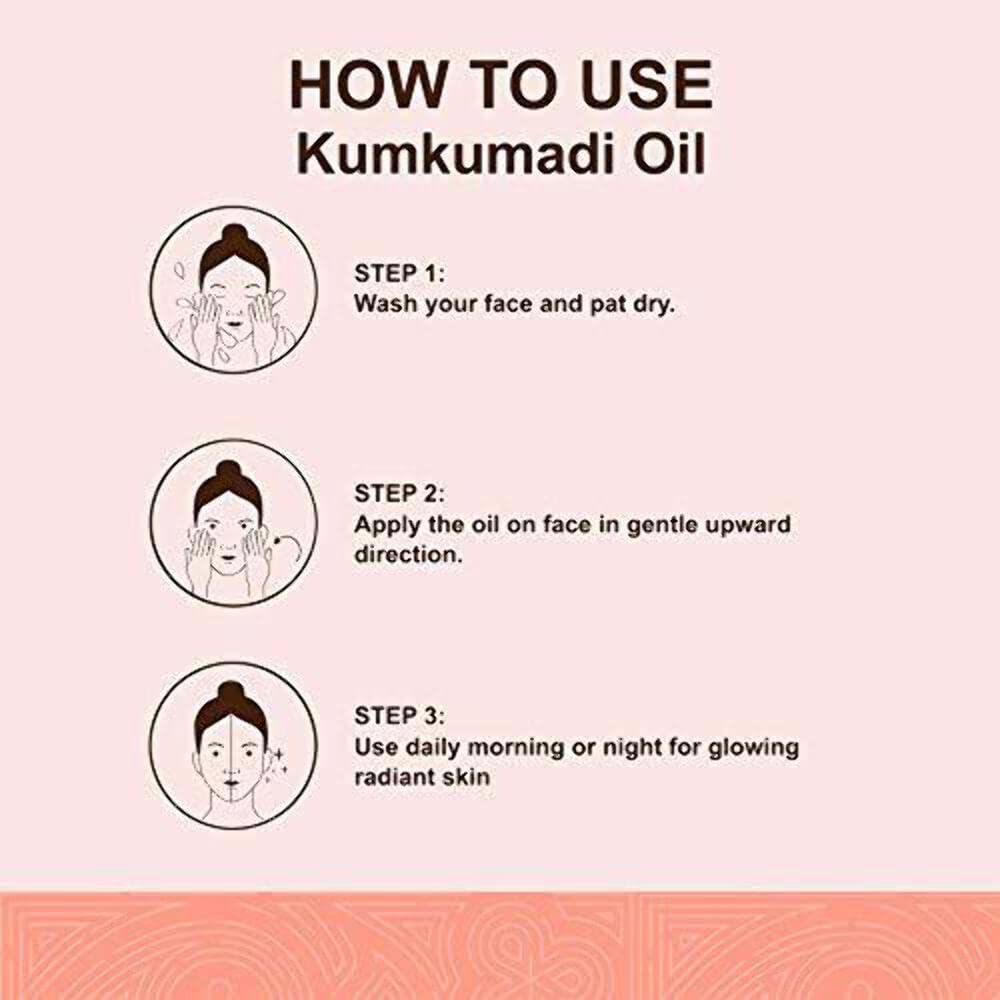 HOW TO USE
Kumkumadi Oil

STEP 1:
Wash your face and pat dry.

STEP 2:
Apply the oil on face in gentle upward direction.

STEP 3:
Use daily morning or night for glowing radiant skin