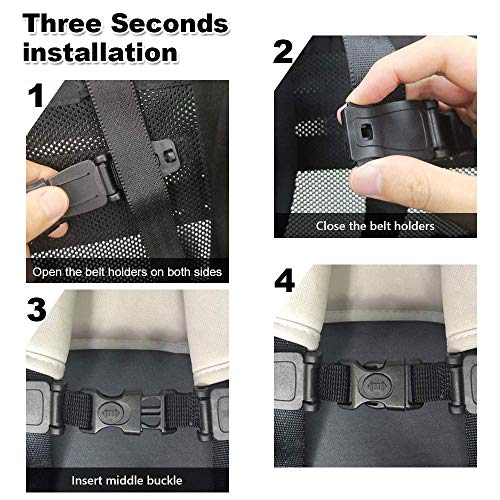 Three Seconds installation

1

Open the belt holders on both sides

2

Close the belt holders

3

Insert middle buckle

4