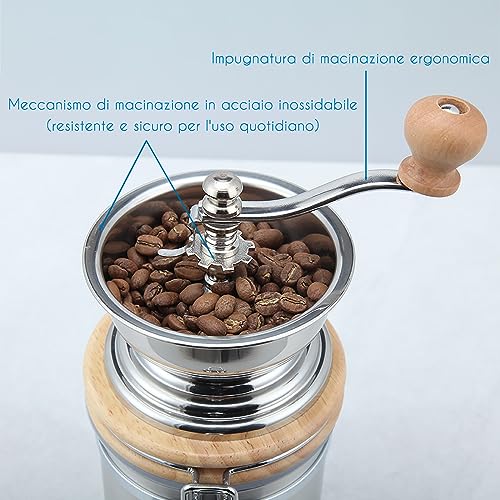 Impugnatura di macinazione ergonomica

Meccanismo di macinazione in acciaio inossidabile
(resistente e sicuro per l'uso quotidiano)