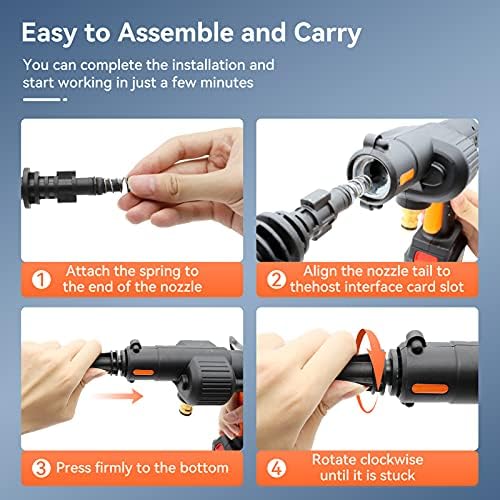 Easy to Assemble and Carry

You can complete the installation and start working in just a few minutes

① Attach the spring to the end of the nozzle

② Align the nozzle tail to thehost interface card slot

③ Press firmly to the bottom

④ Rotate clockwise until it is stuck