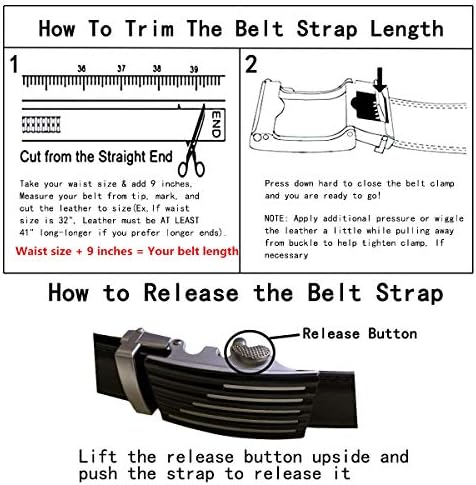 How To Trim The Belt Strap Length

1

36 37 38 39

END

Cut from the Straight End

Take your waist size & add 9 inches, Measure your belt from tip, mark, and cut the leather to size(Ex, If waist size is 32", Leather must be AT LEAST 41" long-longer if you prefer longer ends).

Waist size + 9 inches = Your belt length

2

Press down hard to close the belt clamp and you are ready to go!

NOTE: Apply additional pressure or wiggle the leather a little while pulling away from buckle to help tighten clamp, If necessary

How to Release the Belt Strap

Release Button

Lift the release button upside and push the strap to release it