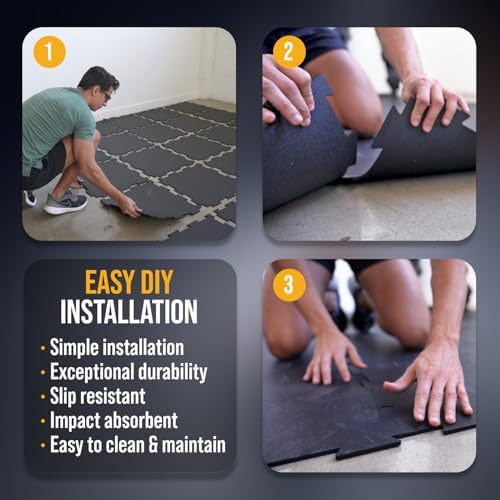 1

2

EASY DIY
INSTALLATION

• Simple installation
• Exceptional durability
• Slip resistant
• Impact absorbent
• Easy to clean & maintain

3