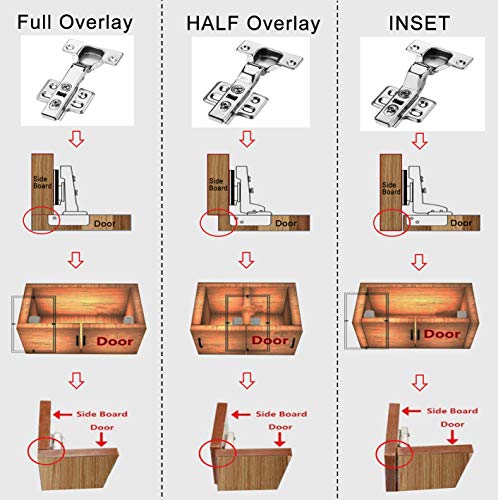 Full Overlay

Side Board

Door

Door

Side Board

Door

HALF Overlay

Side Board

Door

Door

Side Board

Door

INSET

Side Board

Door

Door

Side Board

Door