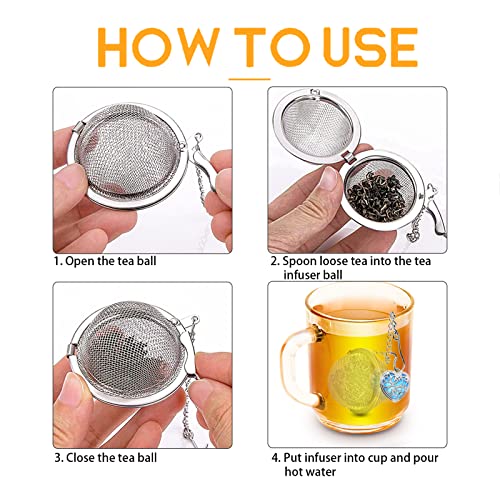 HOW TO USE

1. Open the tea ball

2. Spoon loose tea into the tea infuser ball

3. Close the tea ball

4. Put infuser into cup and pour hot water