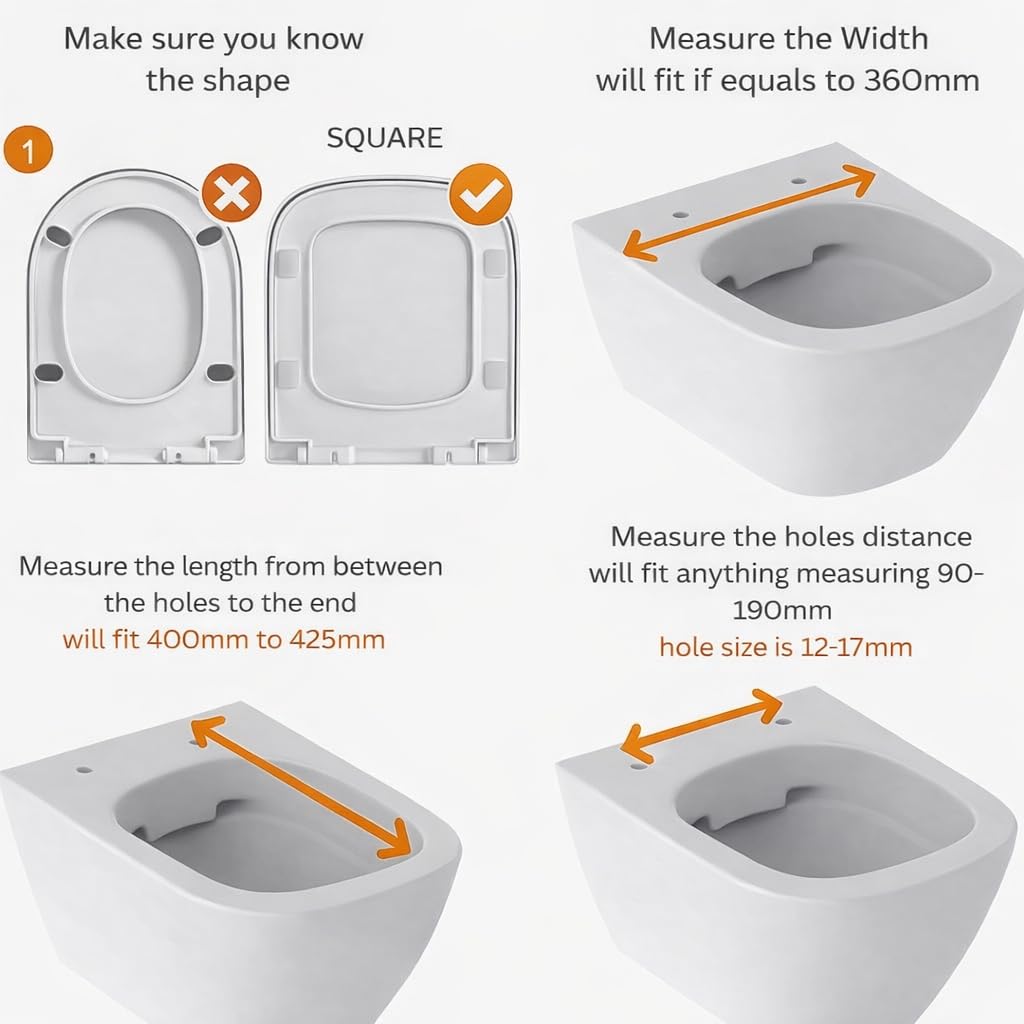 Make sure you know the shape

1

SQUARE

Measure the Width will fit if equals to 360mm

Measure the length from between the holes to the end
will fit 400mm to 425mm

Measure the holes distance will fit anything measuring 90-190mm
hole size is 12-17mm