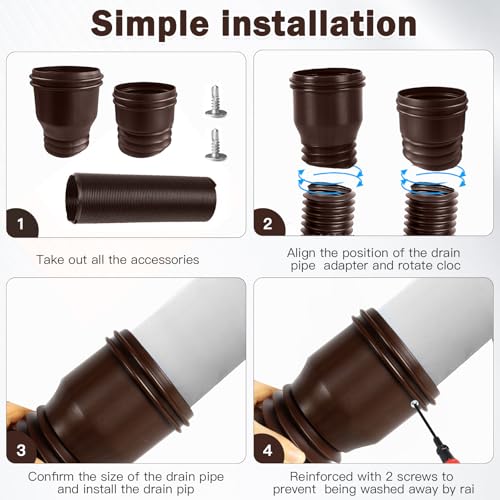 Simple installation

1

Take out all the accessories

2

Align the position of the drain pipe adapter and rotate cloc

3

Confirm the size of the drain pipe and install the drain pip

4

Reinforced with 2 screws to prevent being washed away by rai