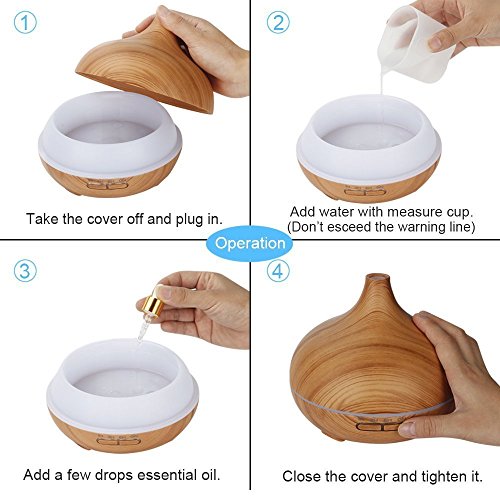 ①

Take the cover off and plug in.

②

Add water with measure cup.
(Don't esceed the warning line)

Operation

③

Add a few drops essential oil.

④

Close the cover and tighten it.