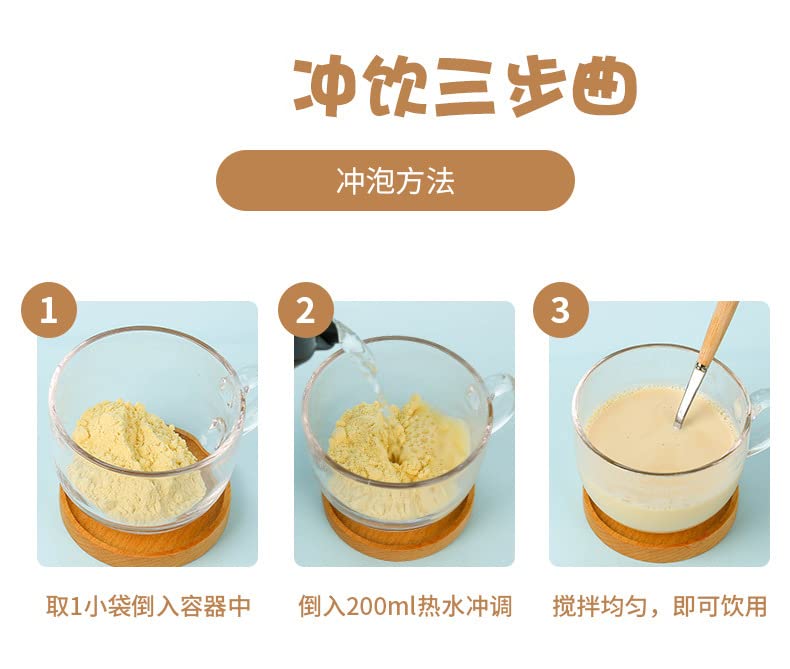 冲饮三步曲

冲泡方法

1

取1小袋倒入容器中

2

倒入200ml热水冲调

3

搅拌均匀，即可饮用