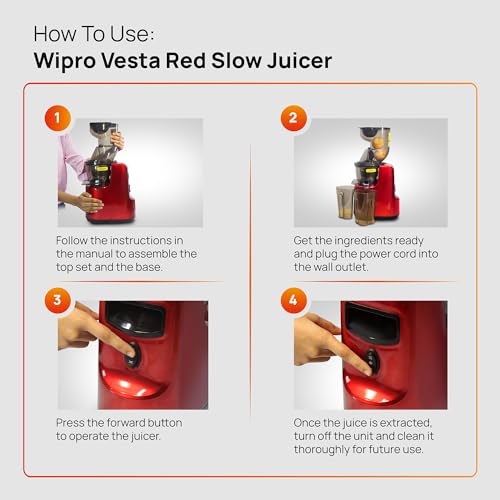 How To Use:
Wipro Vesta Red Slow Juicer

1

Follow the instructions in the manual to assemble the top set and the base.

2

Get the ingredients ready and plug the power cord into the wall outlet.

3

Press the forward button to operate the juicer.

4

Once the juice is extracted, turn off the unit and clean it thoroughly for future use.