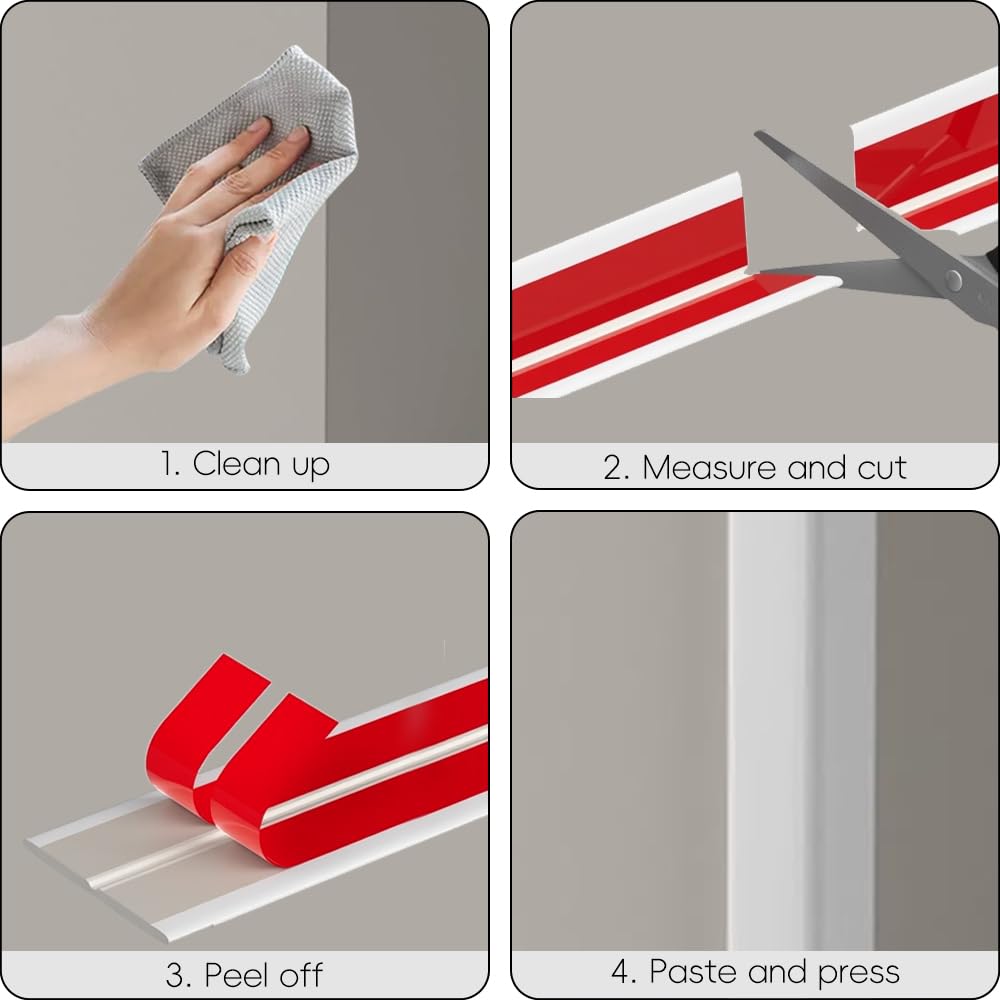 1. Clean up

2. Measure and cut

3. Peel off

4. Paste and press