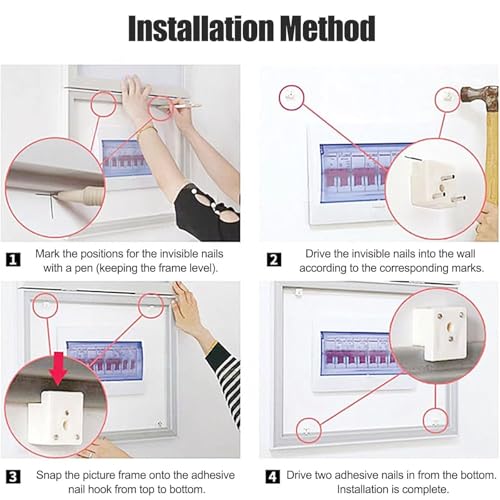 Installation Method

1 Mark the positions for the invisible nails with a pen (keeping the frame level).

2 Drive the invisible nails into the wall according to the corresponding marks.

3 Snap the picture frame onto the adhesive nail hook from top to bottom.

4 Drive two adhesive nails in from the bottom. Installation is complete.