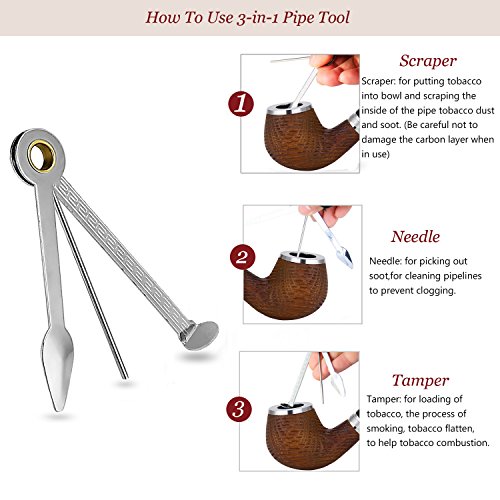 How To Use 3-in-1 Pipe Tool

1

Scraper

Scraper: for putting tobacco into bowl and scraping the inside of the pipe tobacco dust and soot. (Be careful not to damage the carbon layer when in use)

2

Needle

Needle: for picking out soot,for cleaning pipelines to prevent clogging.

3

Tamper

Tamper: for loading of tobacco, the process of smoking, tobacco flatten, to help tobacco combustion.