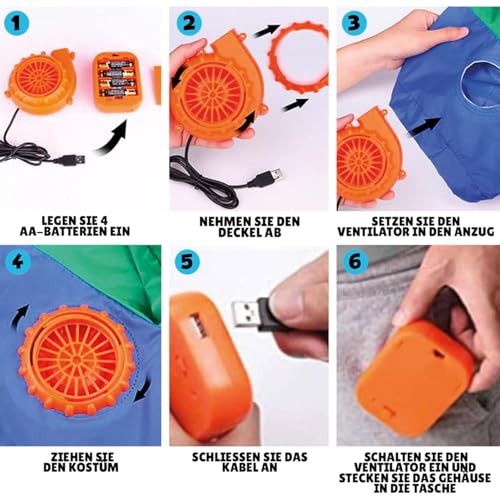 1

LEGEN SIE 4 AA-BATTERIEN EIN

2

NEHMEN SIE DEN DECKEL AB

3

SETZEN SIE DEN VENTILATOR IN DEN ANZUG

4

ZIEHEN SIE DEN KOSTÜM

5

SCHLIESSEN SIE DAS KABEL AN

6

SCHALTEN SIE DEN VENTILATOR EIN UND STECKEN SIE DAS GEHÄUSE IN DIE TASCHE